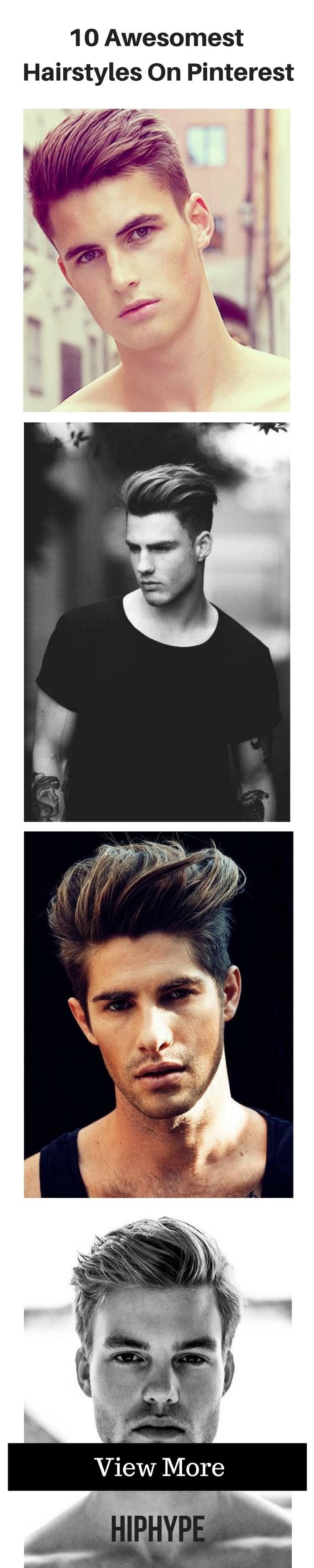 10 Awesomest Hairstyles On Pinterest

View More

HIPHYPE